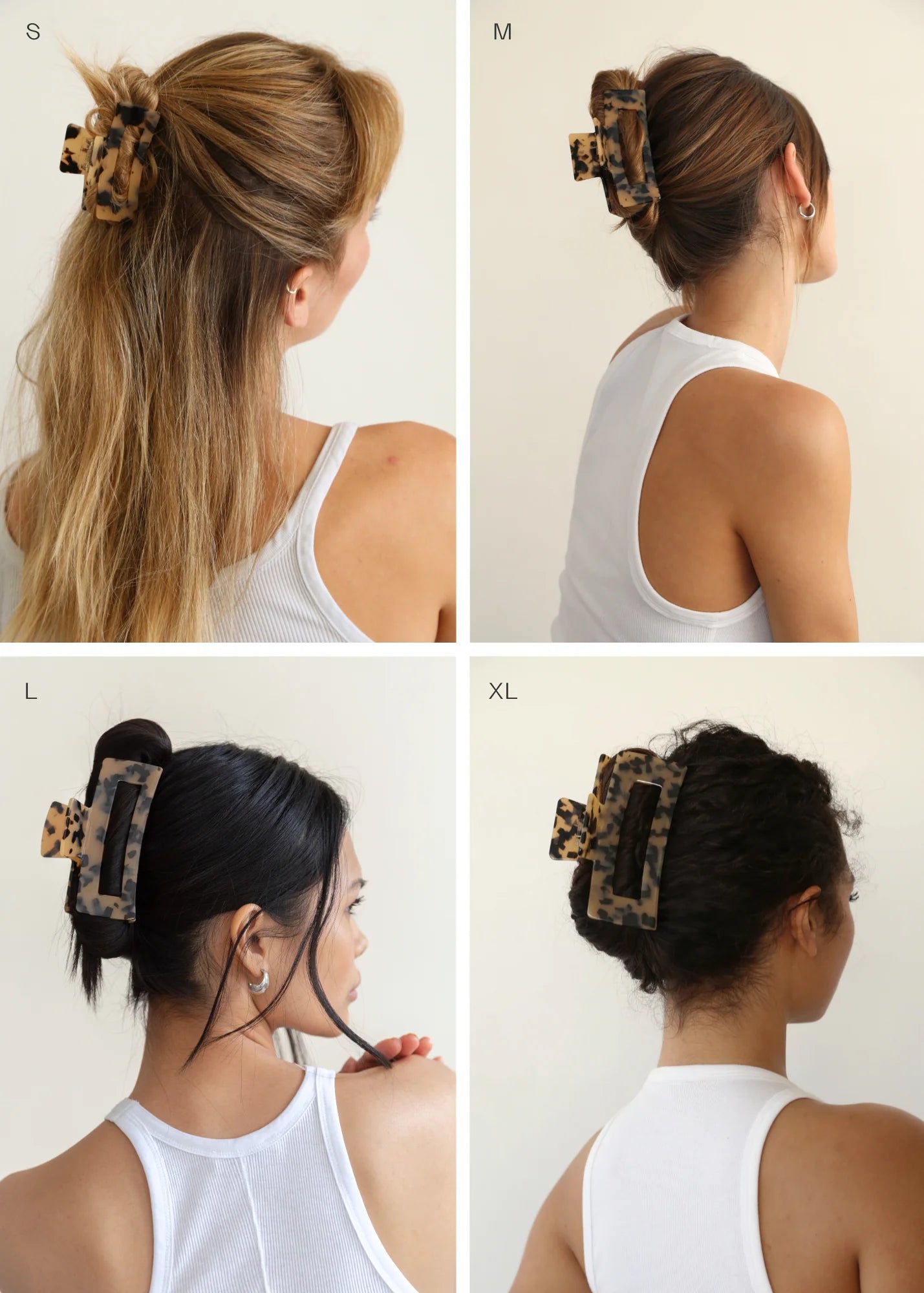 S

M

L

XL